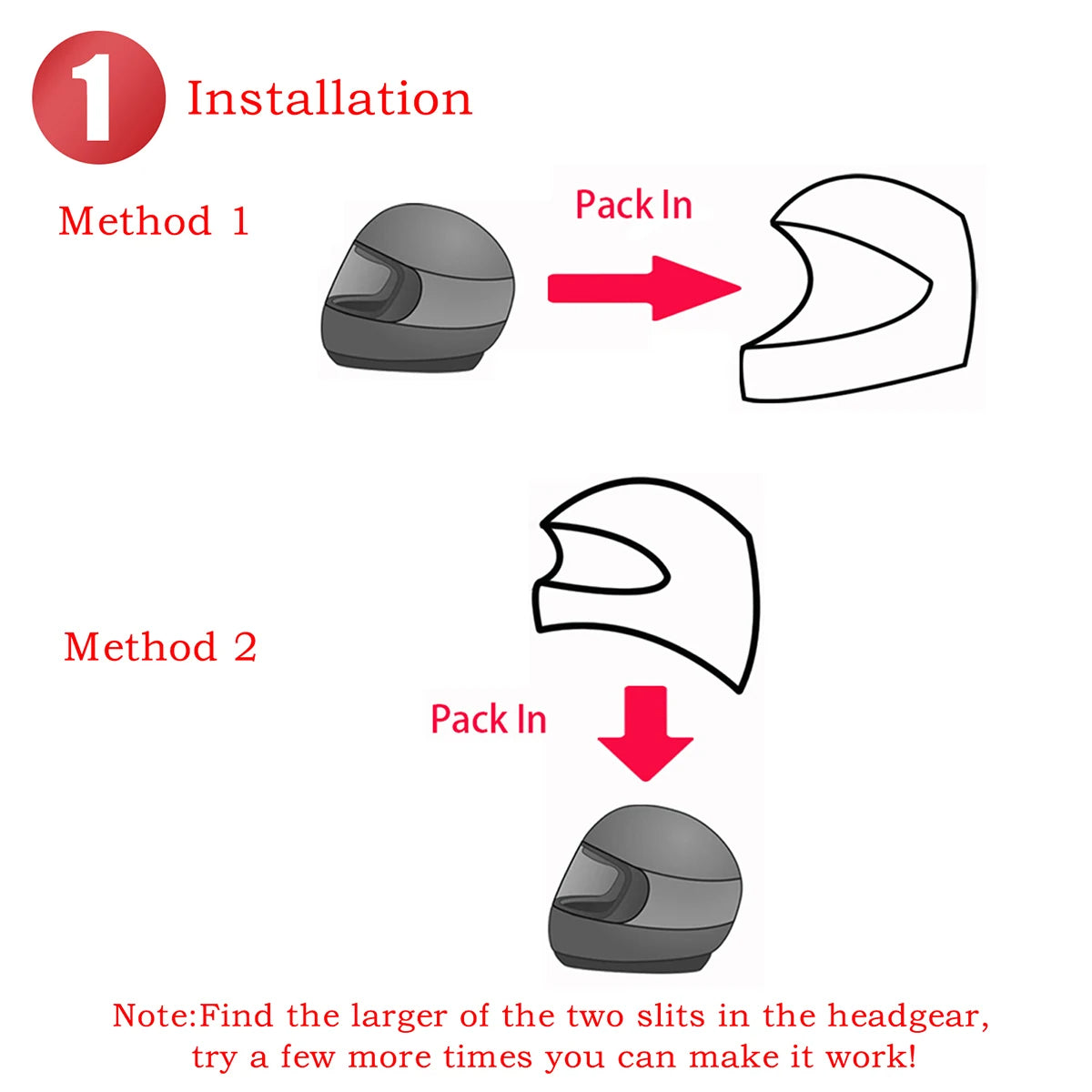 1 Installation

Method 1

Pack In

Method 2

Pack In

Note:Find the larger of the two slits in the headgear, try a few more times you can make it work!