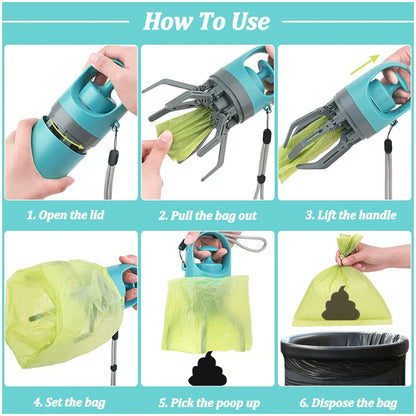 How To Use

1. Open the lid

2. Pull the bag out

3. Lift the handle

4. Set the bag

5. Pick the poop up

6. Dispose the bag